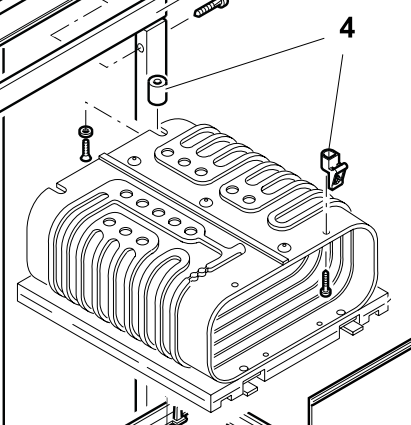 4